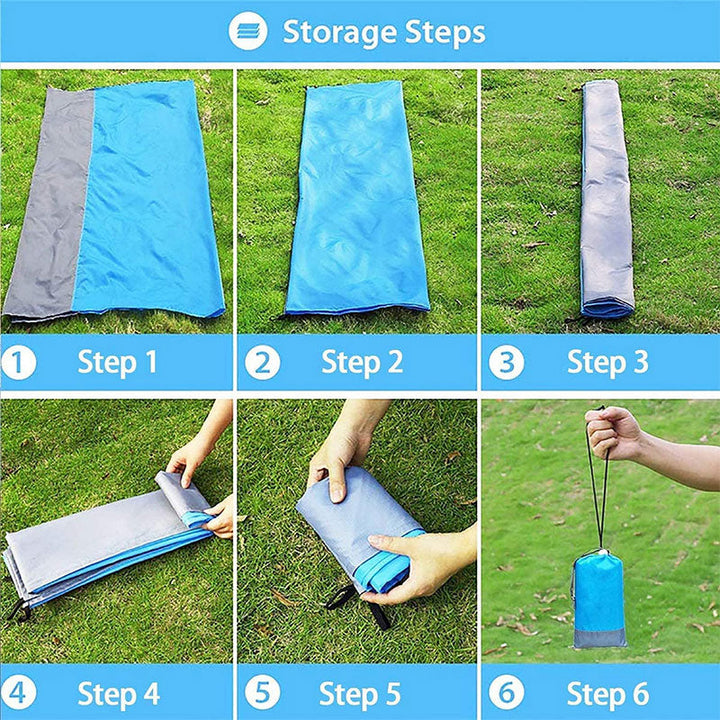 Storage Steps

1 Step 1

2 Step 2

3 Step 3

4 Step 4

5 Step 5

6 Step 6