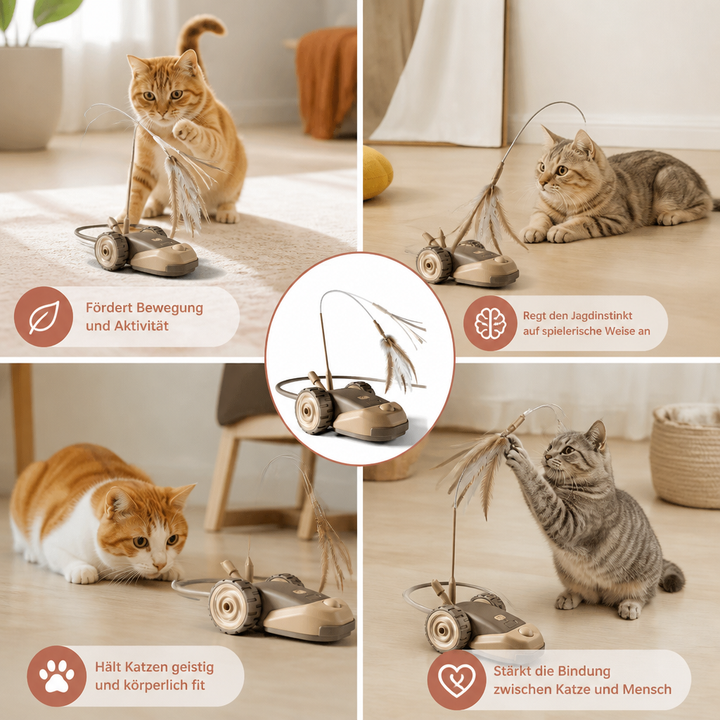 Fördert Bewegung und Aktivität

Regt den Jagdinstinkt auf spielerische Weise an

Hält Katzen geistig und körperlich fit

Stärkt die Bindung zwischen Katze und Mensch