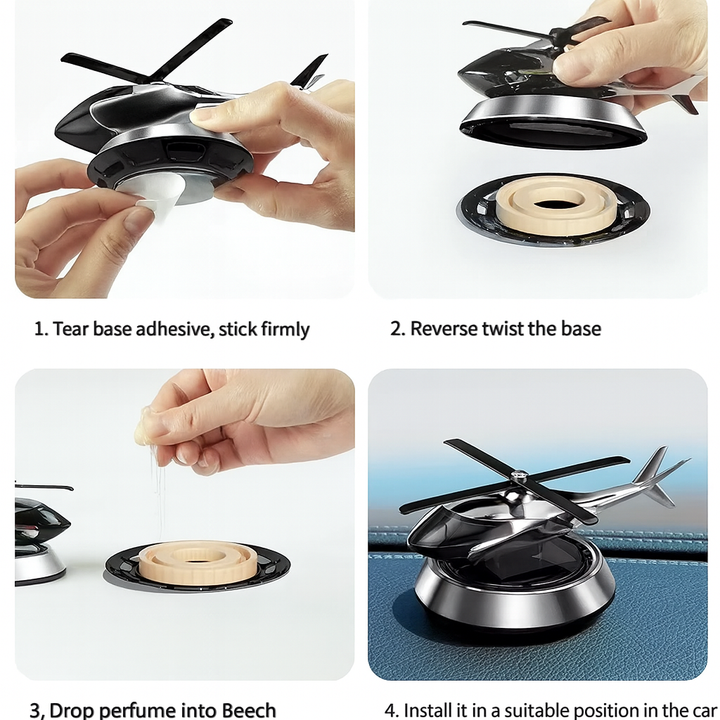 1. Tear base adhesive, stick firmly

2. Reverse twist the base

3, Drop perfume into Beech

4. Install it in a suitable position in the car