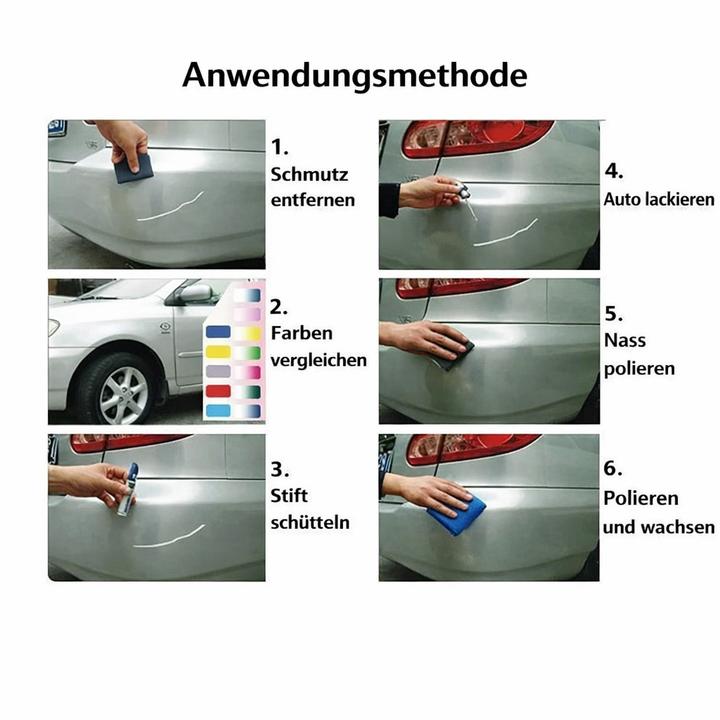 Anwendungsmethode

1.
Schmutz entfernen

2.
Farben vergleichen

3.
Stift schütteln

4.
Auto lackieren

5.
Nass polieren

6.
Polieren und wachsen